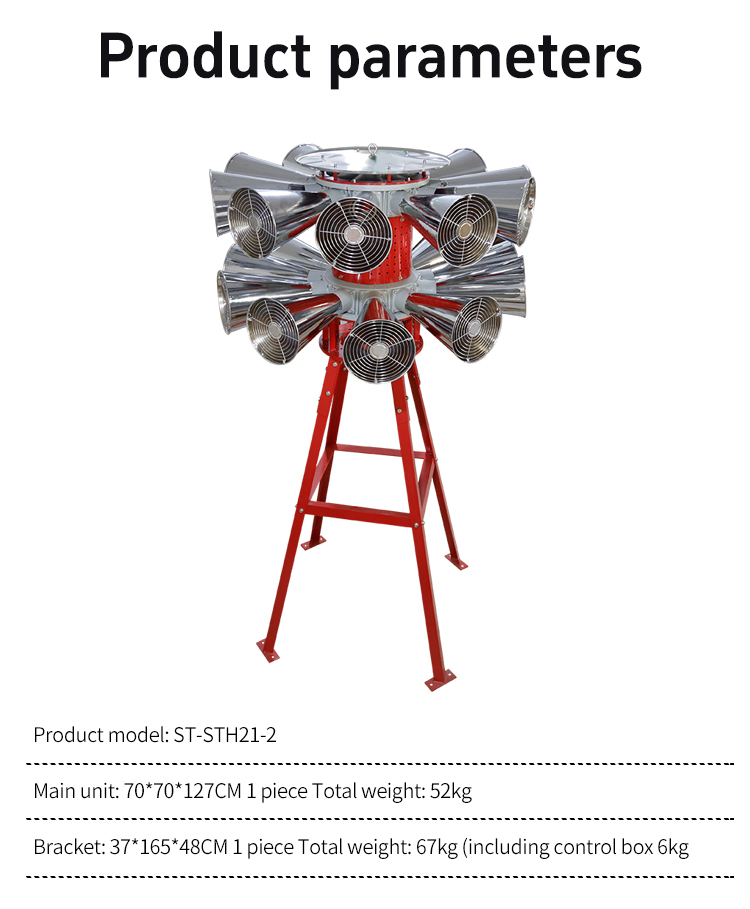 Product parameters

Product model: ST-STH21-2

Main unit: 70*70*127CM 1 piece Total weight: 52kg

Bracket: 37*165*48CM 1 piece Total weight: 67kg (including control box 6kg